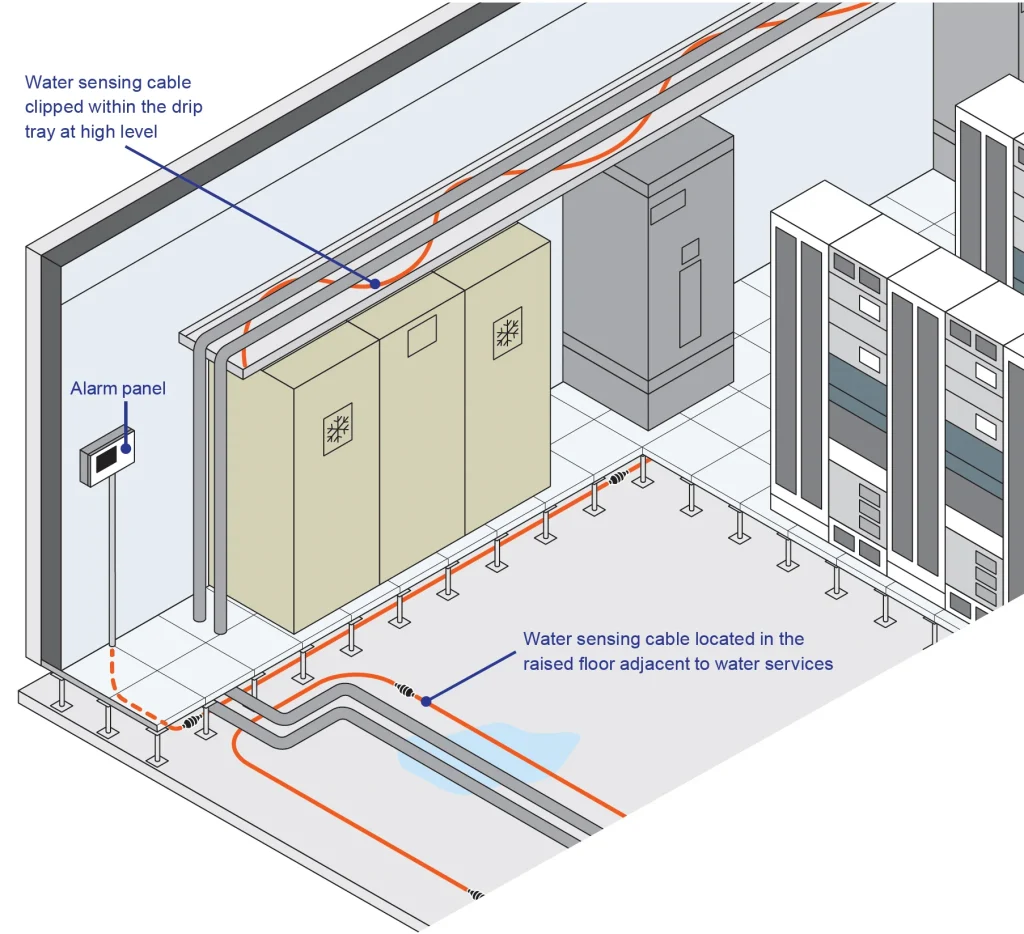 Water sensing cable clipped within the drip tray at high level

Alarm panel

Water sensing cable located in the raised floor adjacent to water services