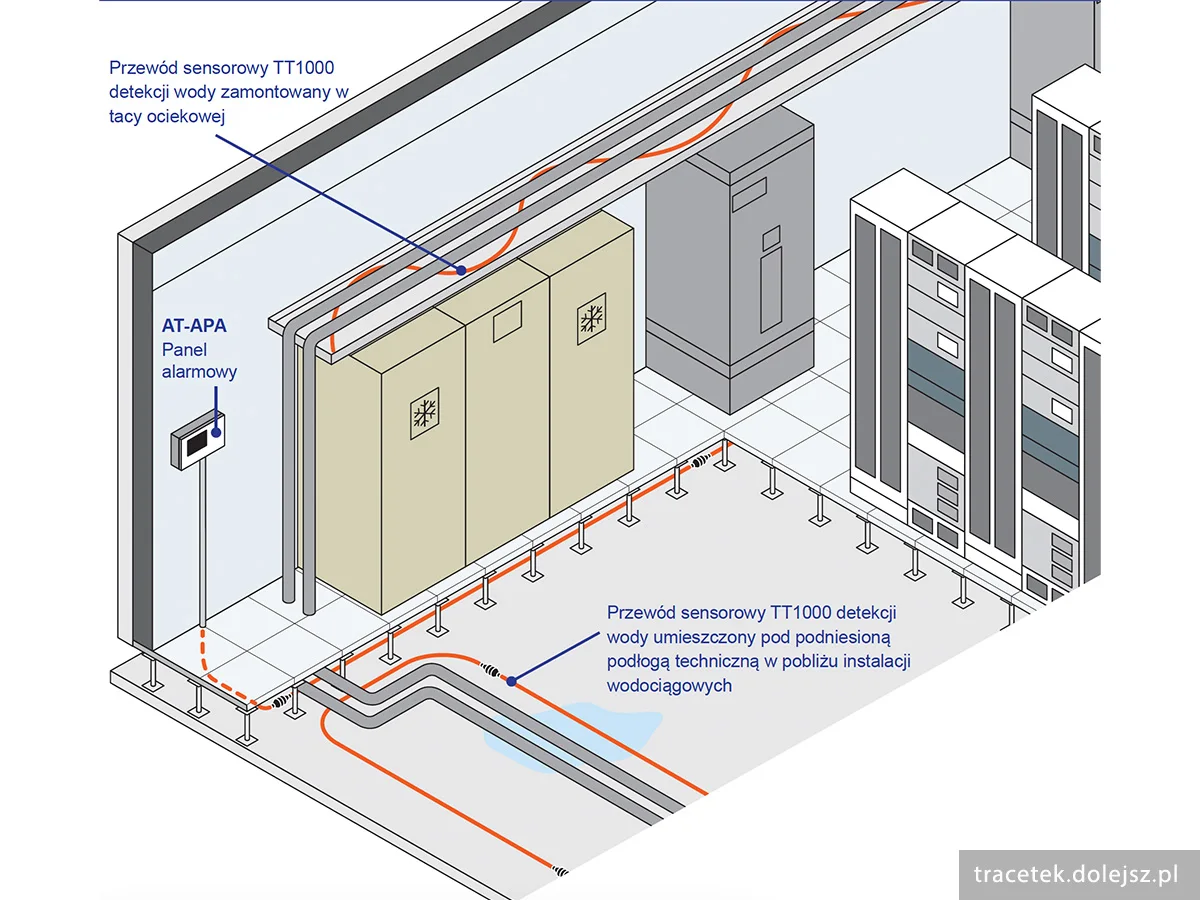 Przewód sensorowy TT1000 detekcji wody zamontowany w tacy ociekowej

AT-APA
Panel alarmowy

Przewód sensorowy TT1000 detekcji wody umieszczony pod podniesioną podłogą techniczną w pobliżu instalacji wodociągowych

tracetek.dolejsz.pl