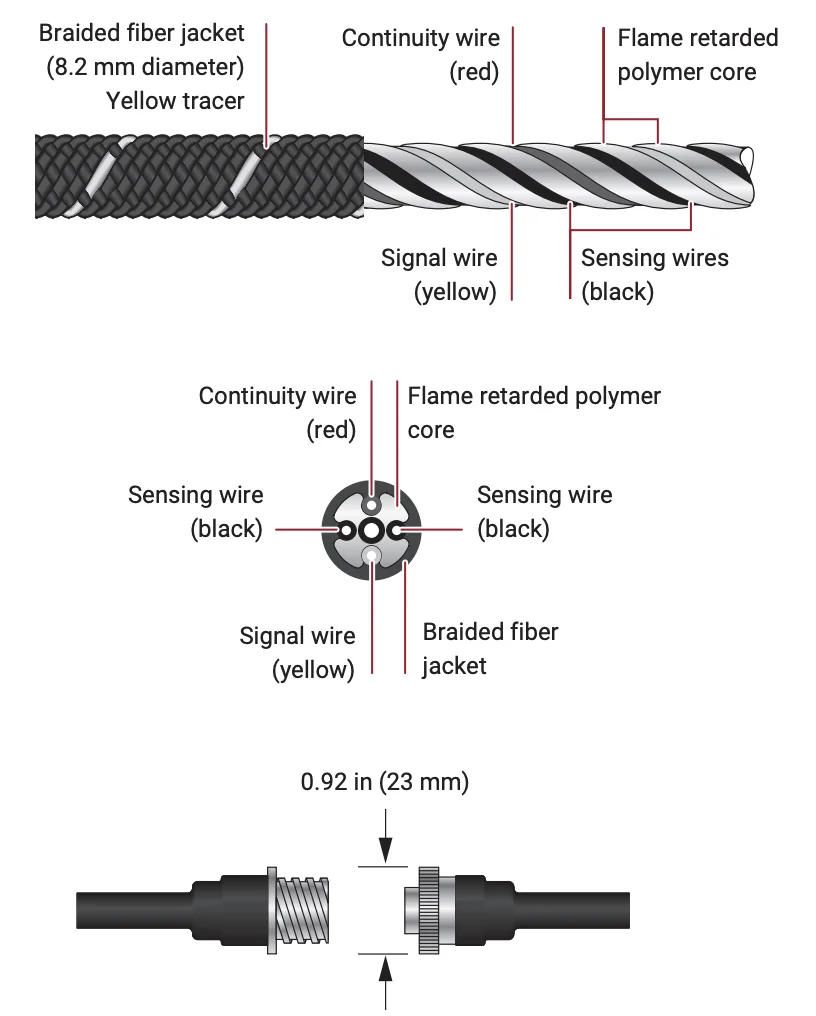 Braided fiber jacket
(8.2 mm diameter)
Yellow tracer

Continuity wire
(red)

Flame retarded
polymer core

Signal wire
(yellow)

Sensing wires
(black)

Continuity wire
(red)

Flame retarded polymer
core

Sensing wire
(black)

Sensing wire
(black)

Signal wire
(yellow)

Braided fiber
jacket

0.92 in (23 mm)