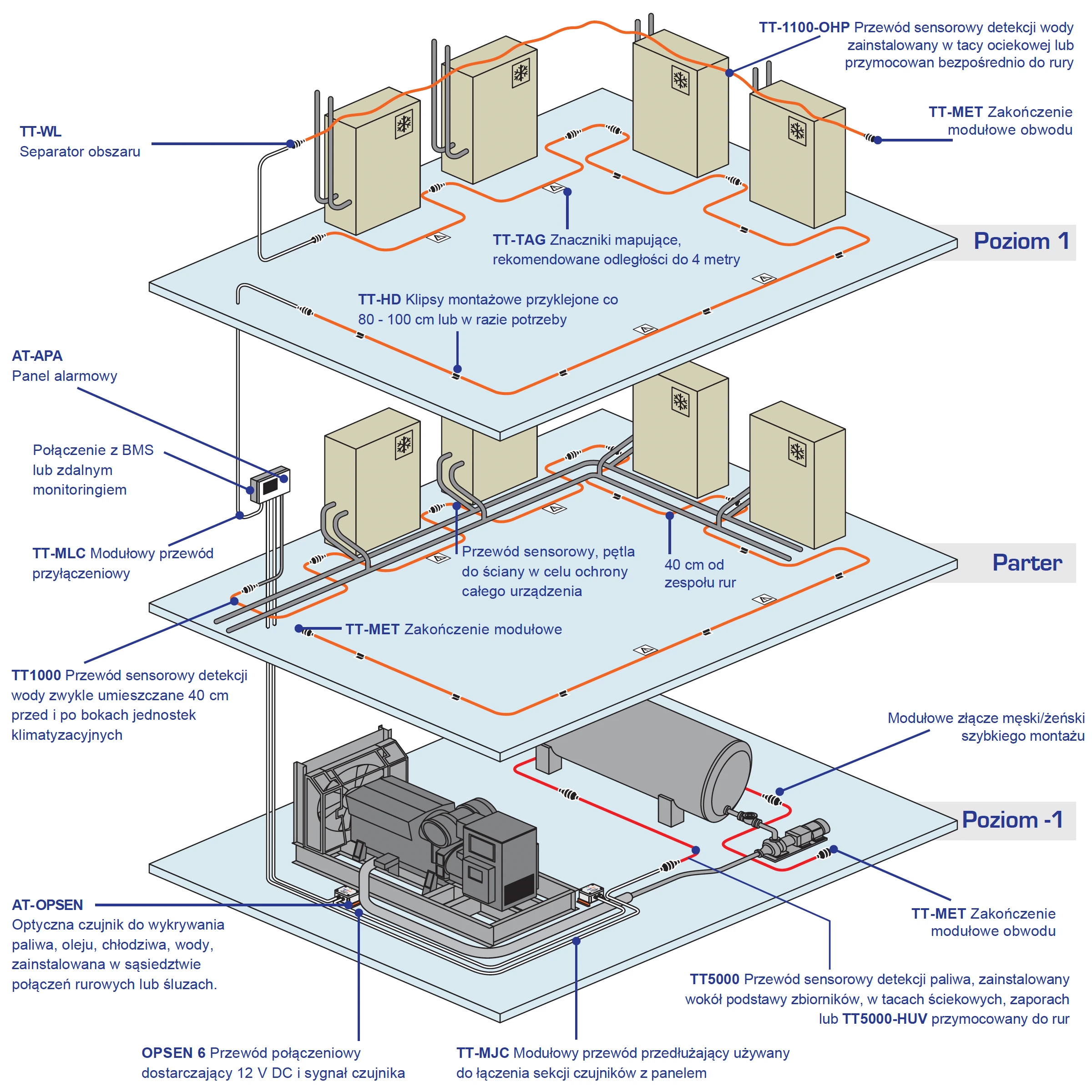 TT-1100-OHP Przewód sensorowy detekcji wody zainstalowany w tacy ociekowej lub przymocowan bezpośrednio do rury

TT-MET Zakończenie modułowe obwodu

TT-WL
Separator obszaru

TT-TAG Znaczniki mapujące, rekomendowane odległości do 4 metry

Poziom 1

TT-HD Klipsy montażowe przyklejone co 80 - 100 cm lub w razie potrzeby

AT-APA
Panel alarmowy

Połączenie z BMS lub zdalnym monitoringiem

TT-MLC Modułowy przewód przyłączeniowy

Przewód sensorowy, pętla do ściany w celu ochrony całego urządzenia

40 cm od zespołu rur

Parter

TT-MET Zakończenie modułowe

TT1000 Przewód sensorowy detekcji wody zwykle umieszczane 40 cm przed i po bokach jednostek klimatyzacyjnych

Modułowe złącze męski/żeński szybkiego montażu

Poziom -1

AT-OPSEN
Optyczna czujnik do wykrywania paliwa, oleju, chłodziwa, wody, zainstalowana w sąsiedztwie połączeń rurowych lub śluzach.

TT-MET Zakończenie modułowe obwodu

TT5000 Przewód sensorowy detekcji paliwa, zainstalowany wokół podstawy zbiorników, w tacach ściekowych, zaporach lub TT5000-HUV przymocowany do rur

OPSEN 6 Przewód połączeniowy dostarczający 12 V DC i sygnał czujnika

TT-MJC Modułowy przewód przedłużający używany do łączenia sekcji czujników z panelem