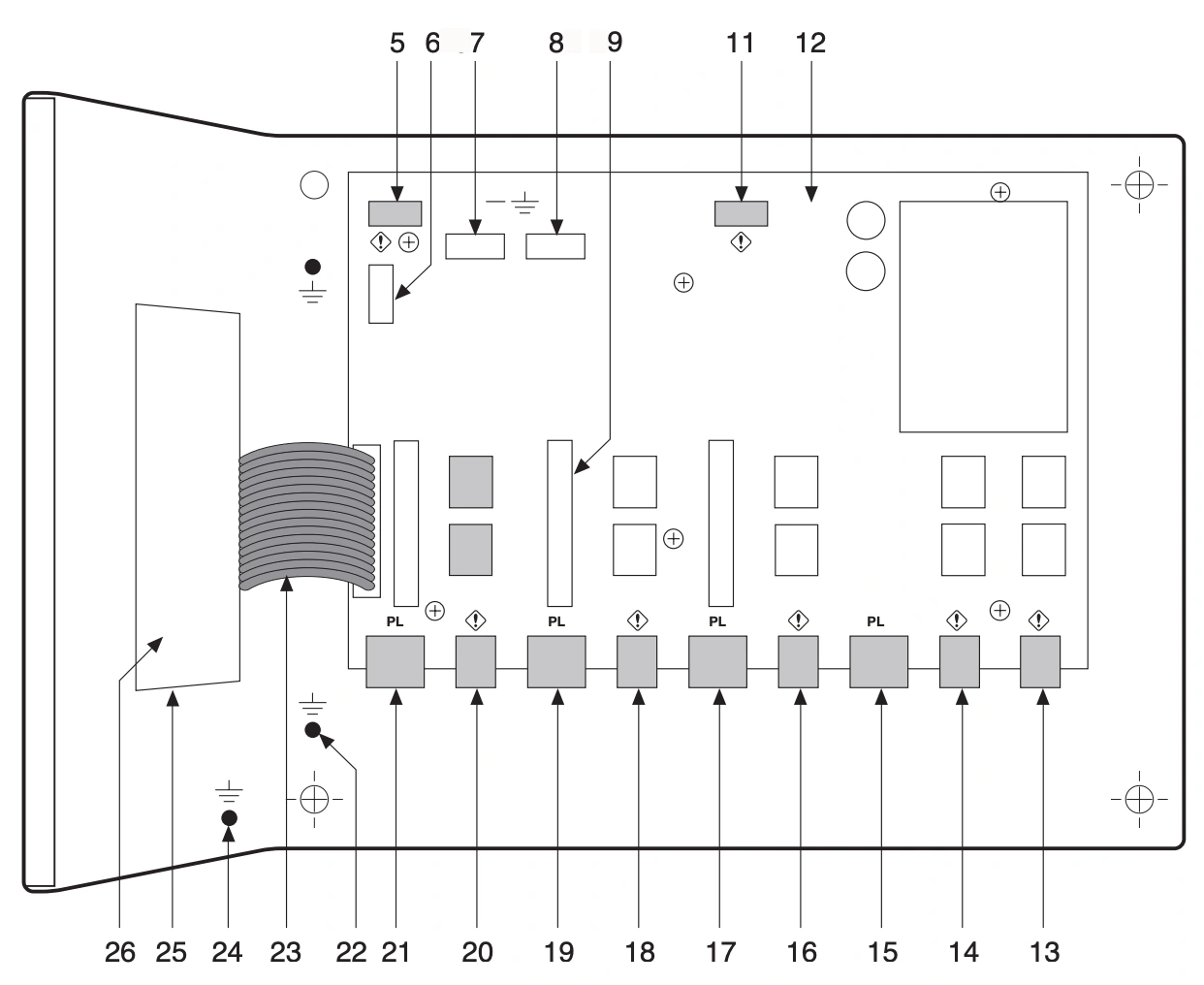 5 6 7 8 9 11 12

PL PL PL PL

26 25 24 23 22 21 20 19 18 17 16 15 14 13