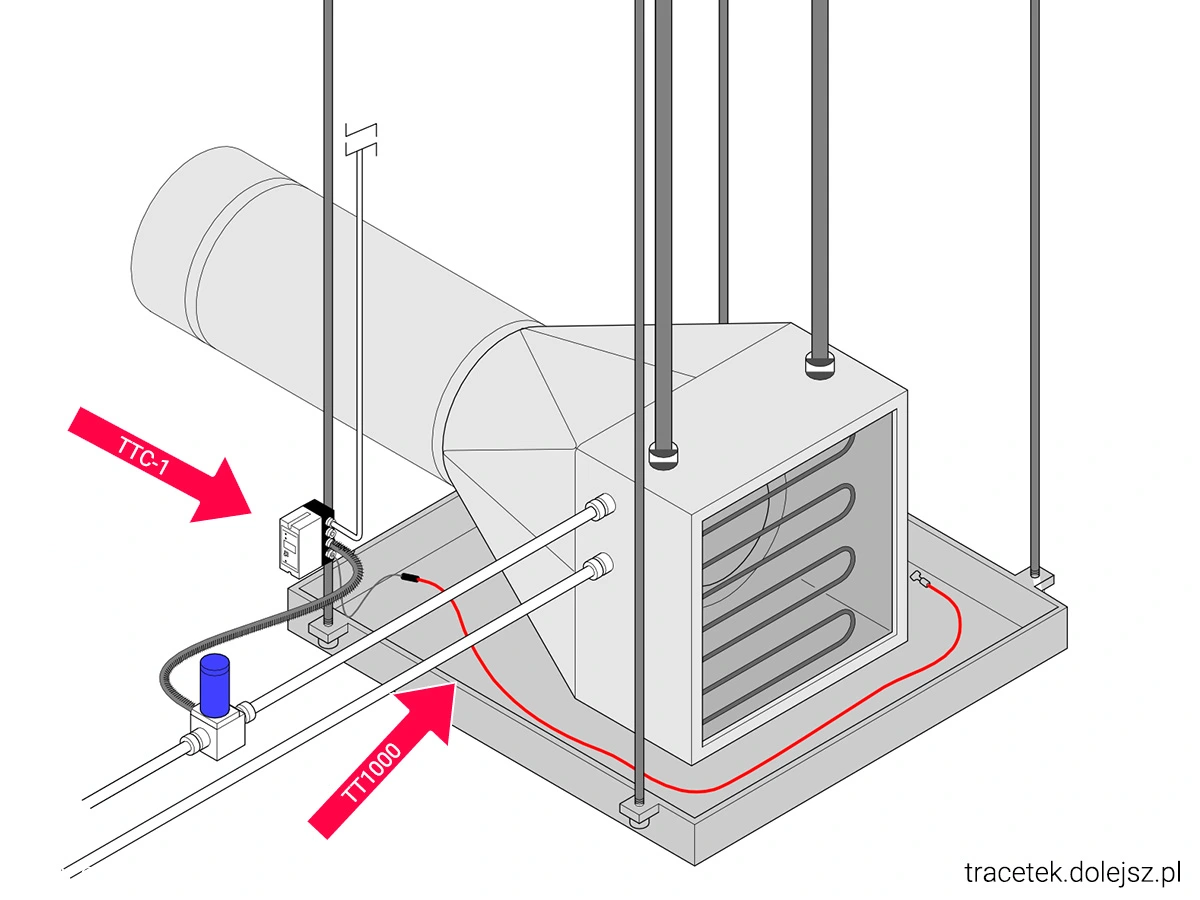 TTC-1

TT1000

tracetek.dolejsz.pl