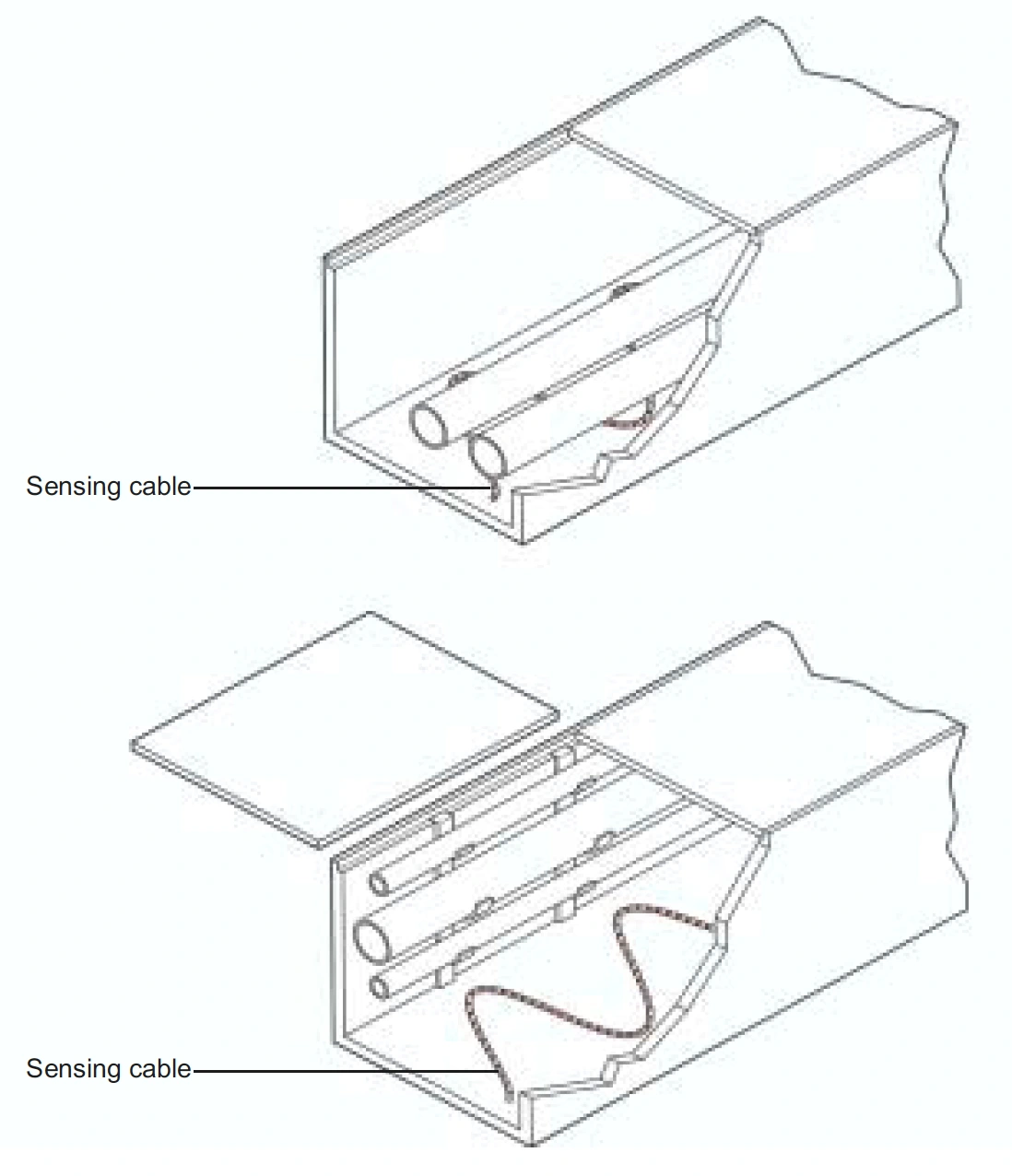 Sensing cable

Sensing cable