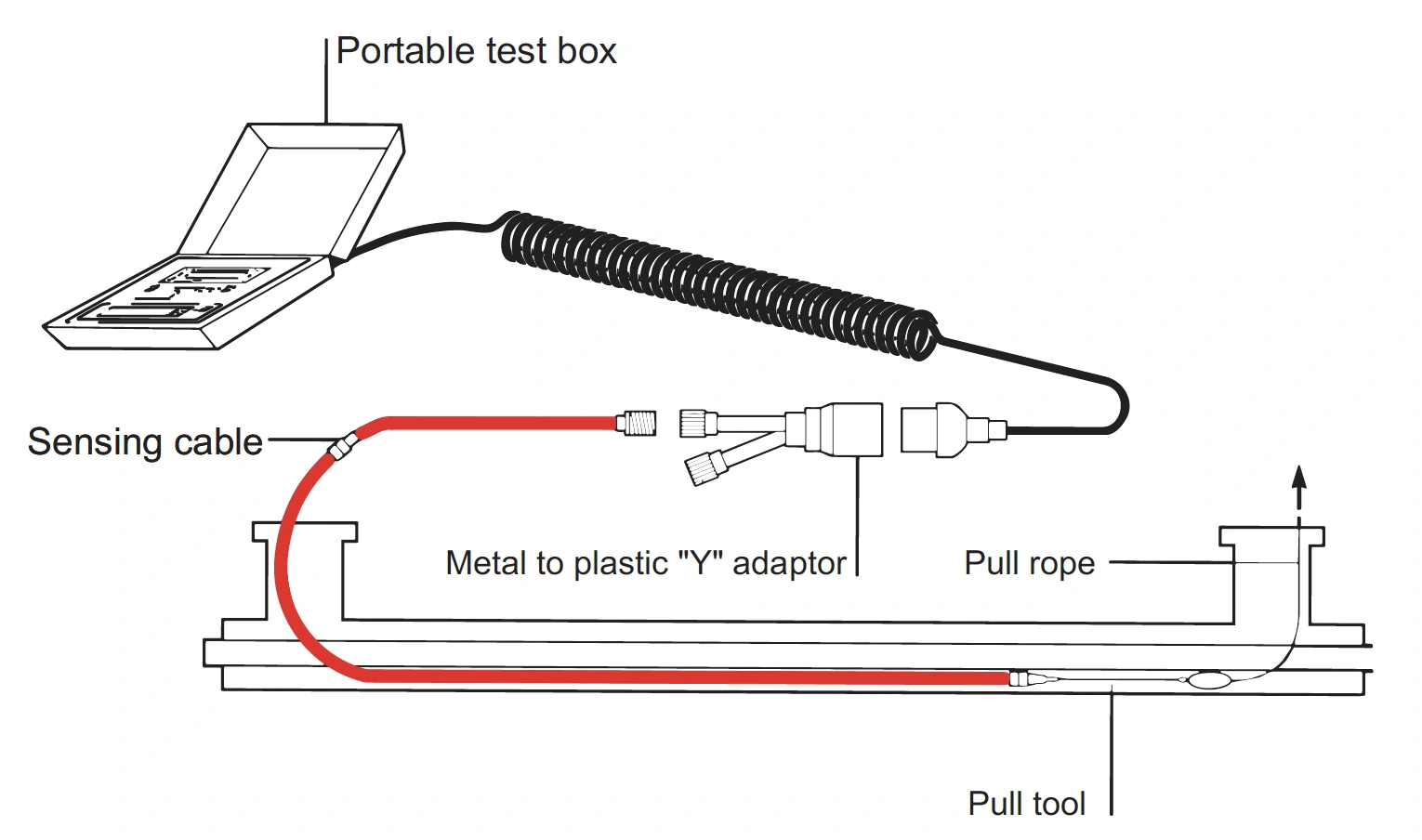 Portable test box

Sensing cable

Metal to plastic "Y" adaptor

Pull rope

Pull tool