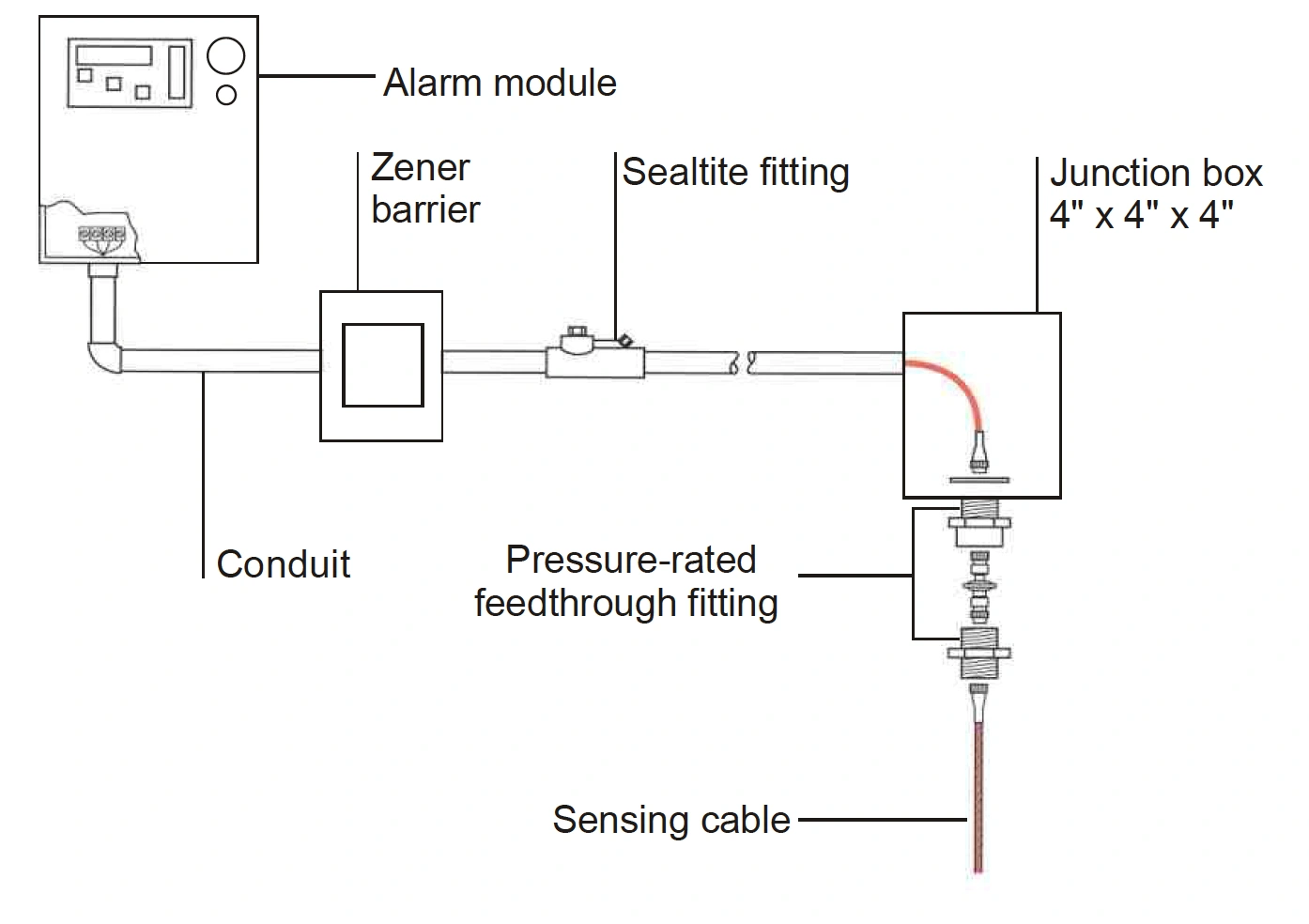 Alarm module

Zener barrier

Sealtite fitting

Junction box 4" x 4" x 4"

Conduit

Pressure-rated feedthrough fitting

Sensing cable